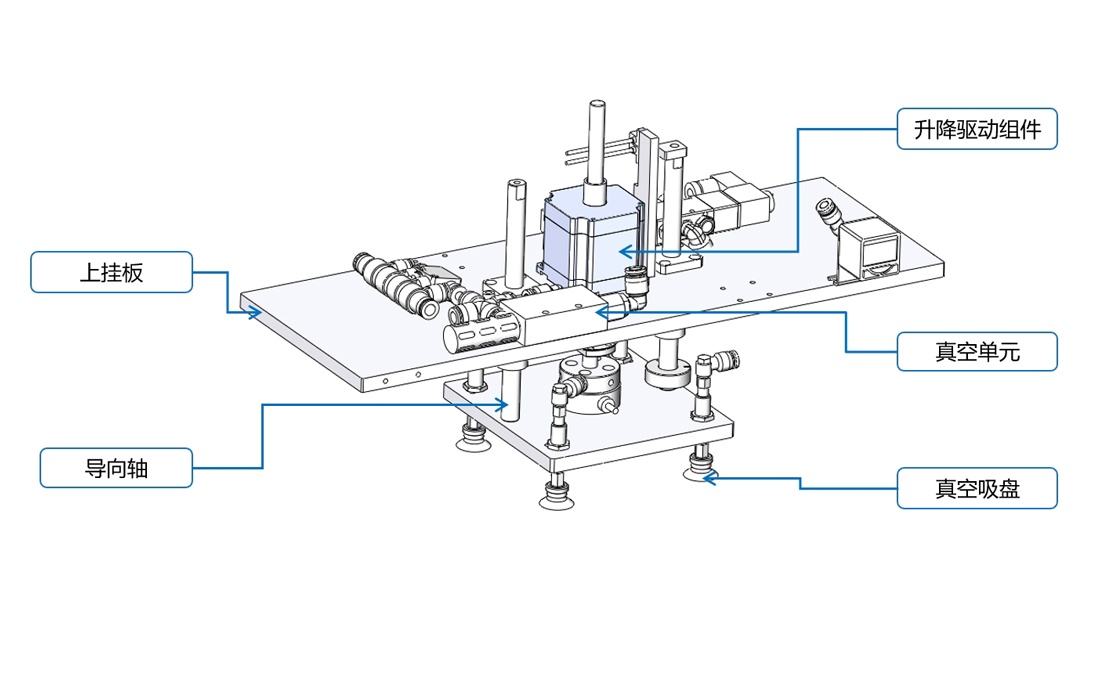 升降驱动组件

上挂板

真空单元

导向轴

真空吸盘